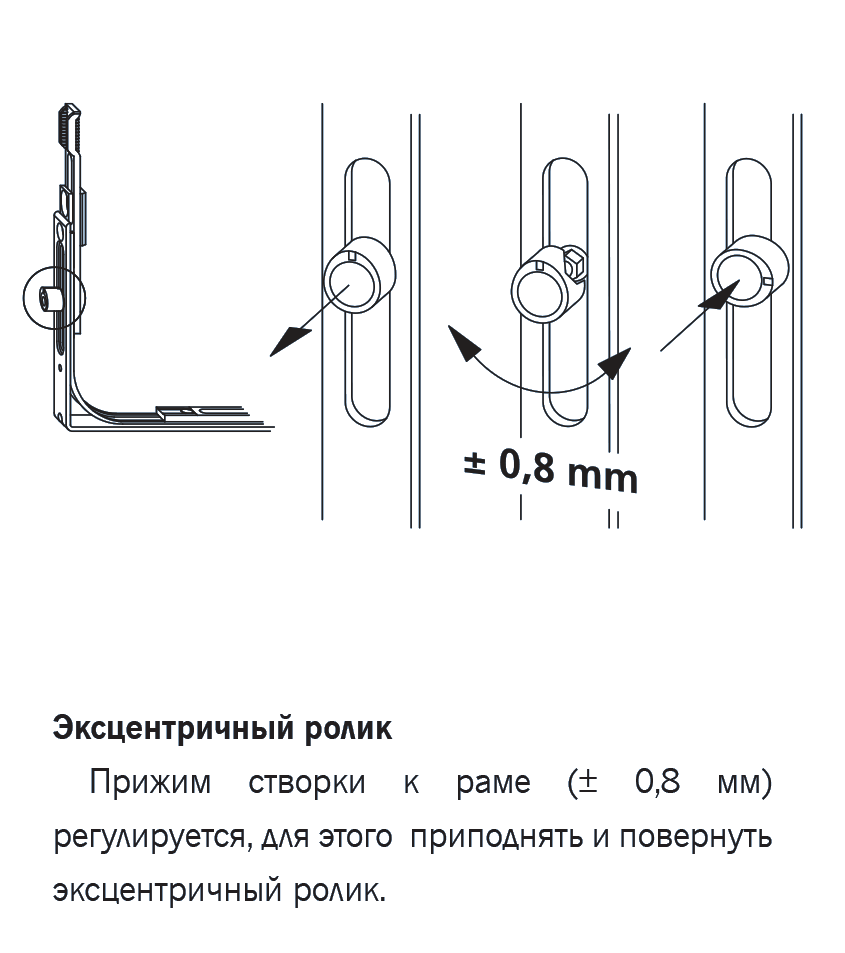 ± 0,8 mm

Эксцентричный ролик

Прижим створки к раме (± 0,8 мм) регулируется, для этого приподнять и повернуть эксцентричный ролик.